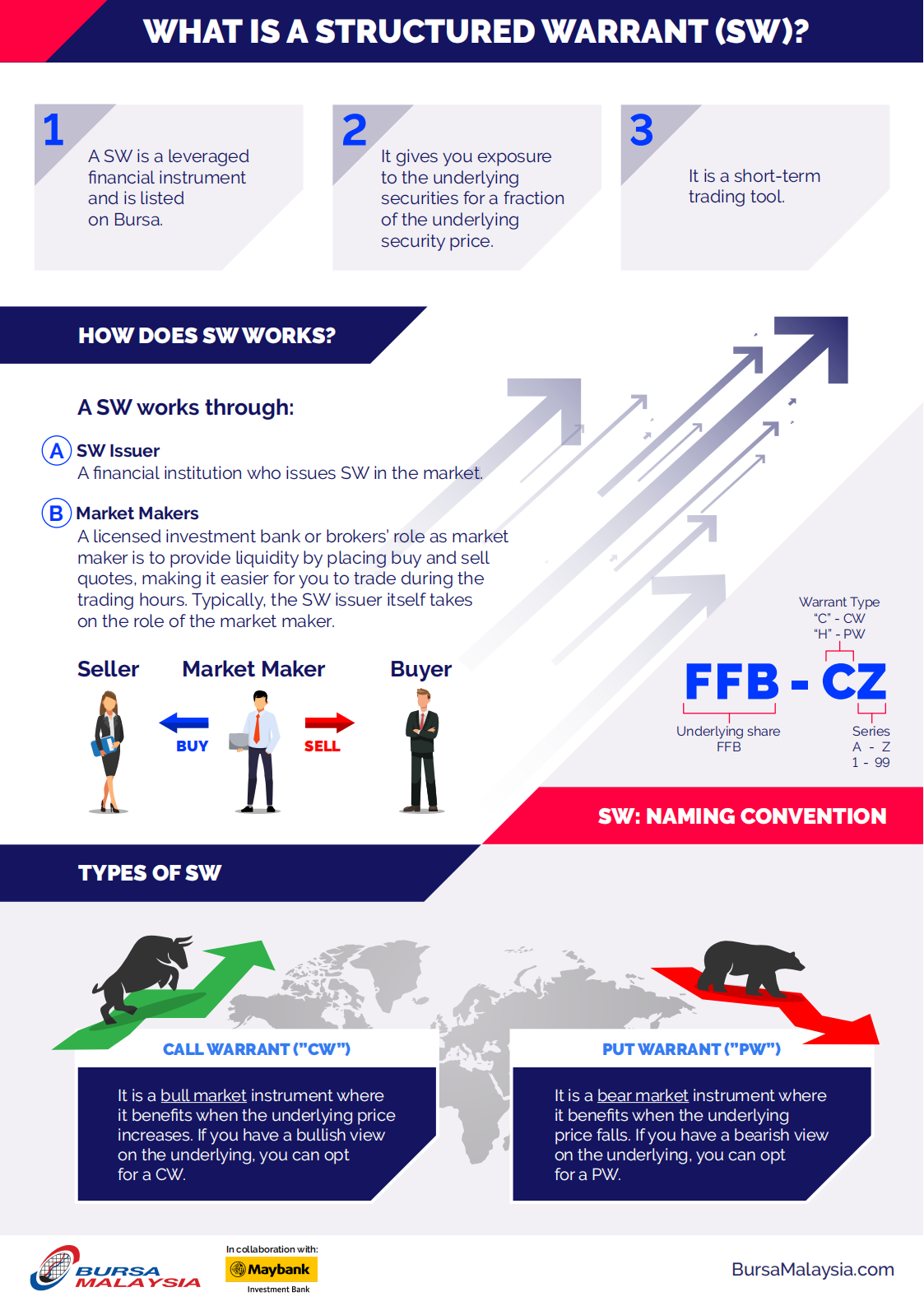 WHAT IS A STRUCTURED WARRANT (SW)?

1
A SW is a leveraged financial instrument and is listed on Bursa.

2
It gives you exposure to the underlying securities for a fraction of the underlying security price.

3
It is a short-term trading tool.

HOW DOES SW WORKS?

A SW works through:

A SW Issuer
A financial institution who issues SW in the market.

B Market Makers
A licensed investment bank or brokers' role as market maker is to provide liquidity by placing buy and sell quotes, making it easier for you to trade during the trading hours. Typically, the SW issuer itself takes on the role of the market maker.

Seller Market Maker Buyer

BUY SELL

Warrant Type
"C" - CW
"H" - PW

FFB - CZ

Underlying share
FFB

Series
A - Z
1 - 99

SW: NAMING CONVENTION

TYPES OF SW

CALL WARRANT ("CW")

It is a bull market instrument where it benefits when the underlying price increases. If you have a bullish view on the underlying, you can opt for a CW.

PUT WARRANT ("PW")

It is a bear market instrument where it benefits when the underlying price falls. If you have a bearish view on the underlying, you can opt for a PW.

BURSA MALAYSIA

In collaboration with:
Maybank
Investment Bank

BursaMalaysia.com